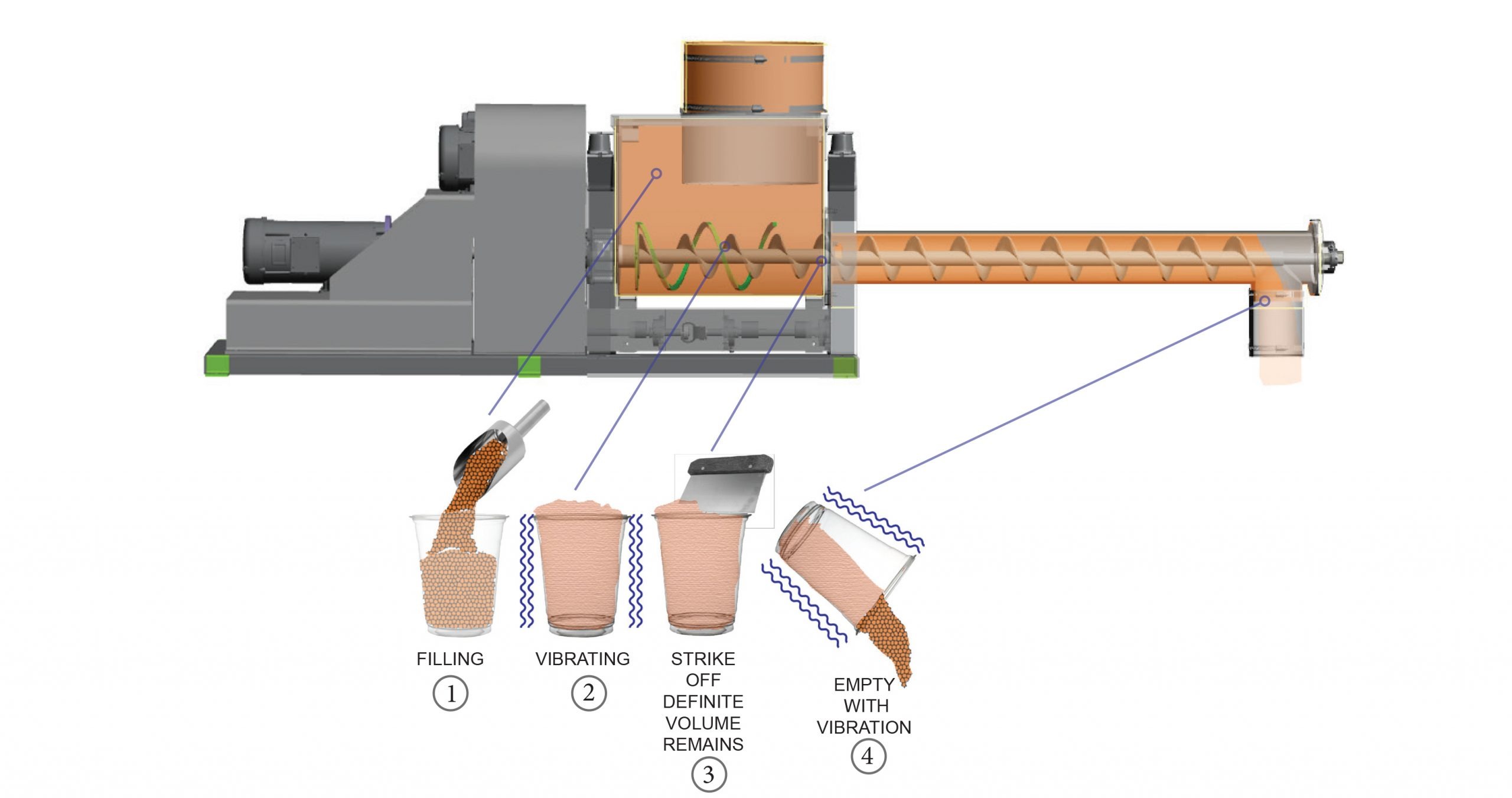 FILLING
1

VIBRATING
2

STRIKE OFF DEFINITE VOLUME REMAINS
3

EMPTY WITH VIBRATION
4